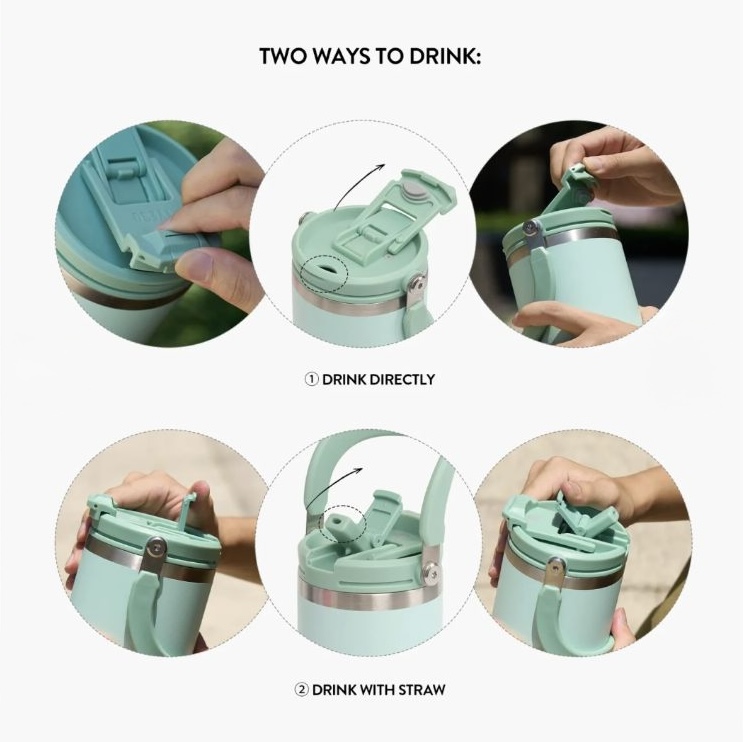 TWO WAYS TO DRINK:

① DRINK DIRECTLY

② DRINK WITH STRAW